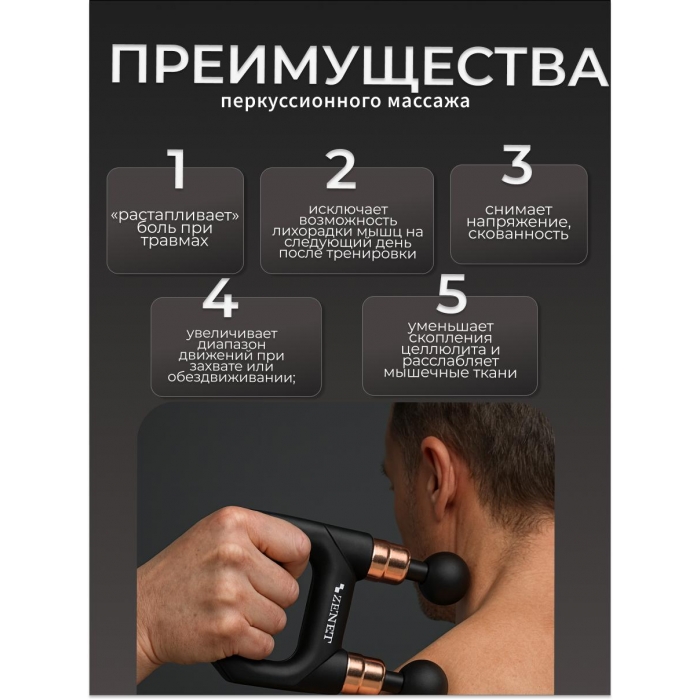 ПРЕИМУЩЕСТВА
перкуссионного массажа

1
«растапливает» боль при травмах

2
исключает возможность лихорадки мышц на следующий день после тренировки

3
снимает напряжение, скованность

4
увеличивает диапазон движений при захвате или обездвиживании;

5
уменьшает скопления целлюлита и расслабляет мышечные ткани

ZENET